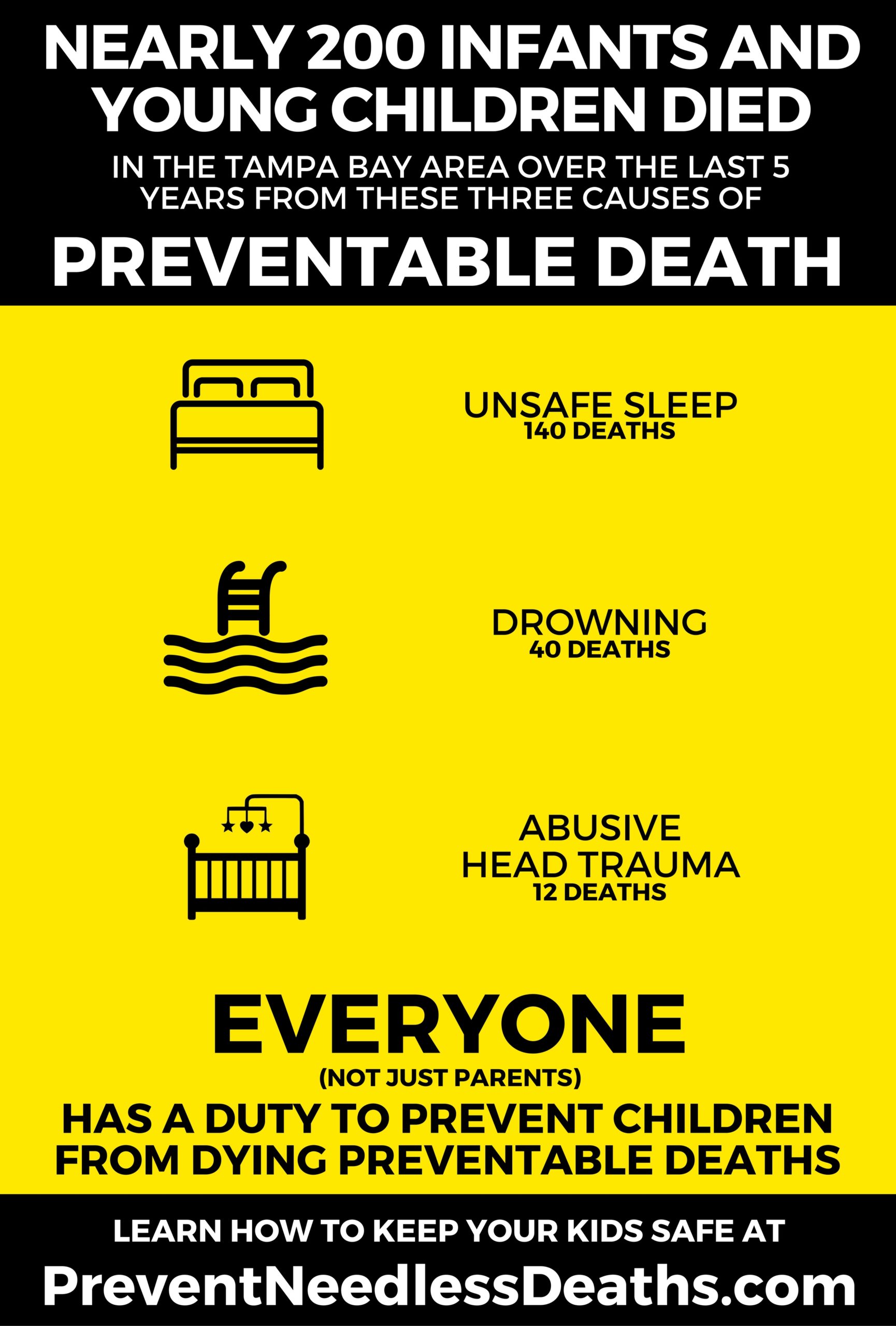 NEARLY 200 INFANTS AND YOUNG CHILDREN DIED

IN THE TAMPA BAY AREA OVER THE LAST 5 YEARS FROM THESE THREE CAUSES OF

PREVENTABLE DEATH

UNSAFE SLEEP
140 DEATHS

DROWNING
40 DEATHS

ABUSIVE HEAD TRAUMA
12 DEATHS

EVERYONE
(NOT JUST PARENTS)
HAS A DUTY TO PREVENT CHILDREN FROM DYING PREVENTABLE DEATHS

LEARN HOW TO KEEP YOUR KIDS SAFE AT
PreventNeedlessDeaths.com